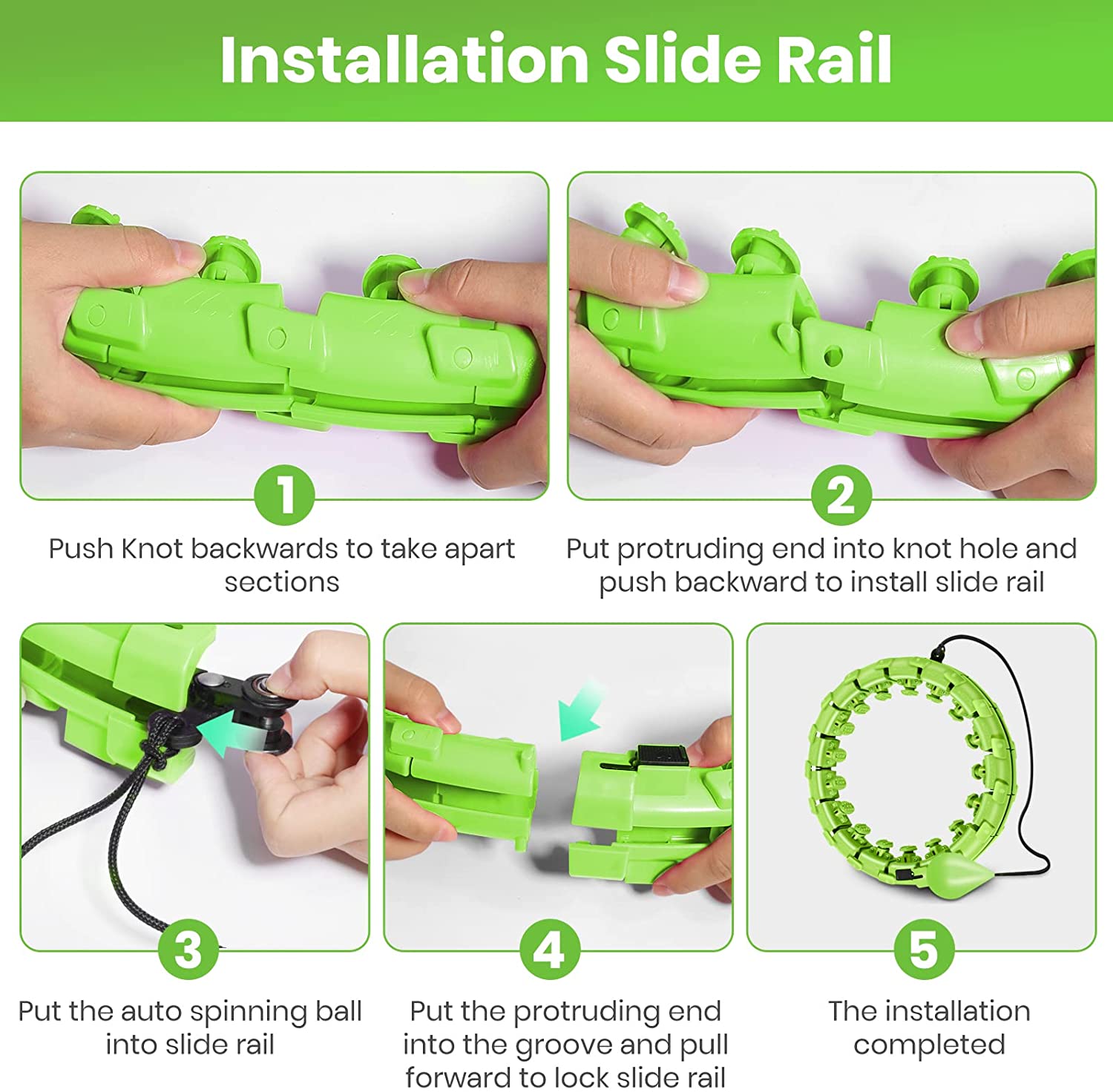 Installation Slide Rail

1

Push Knot backwards to take apart sections

2

Put protruding end into knot hole and push backward to install slide rail

3

Put the auto spinning ball into slide rail

4

Put the protruding end into the groove and pull forward to lock slide rail

5

The installation completed